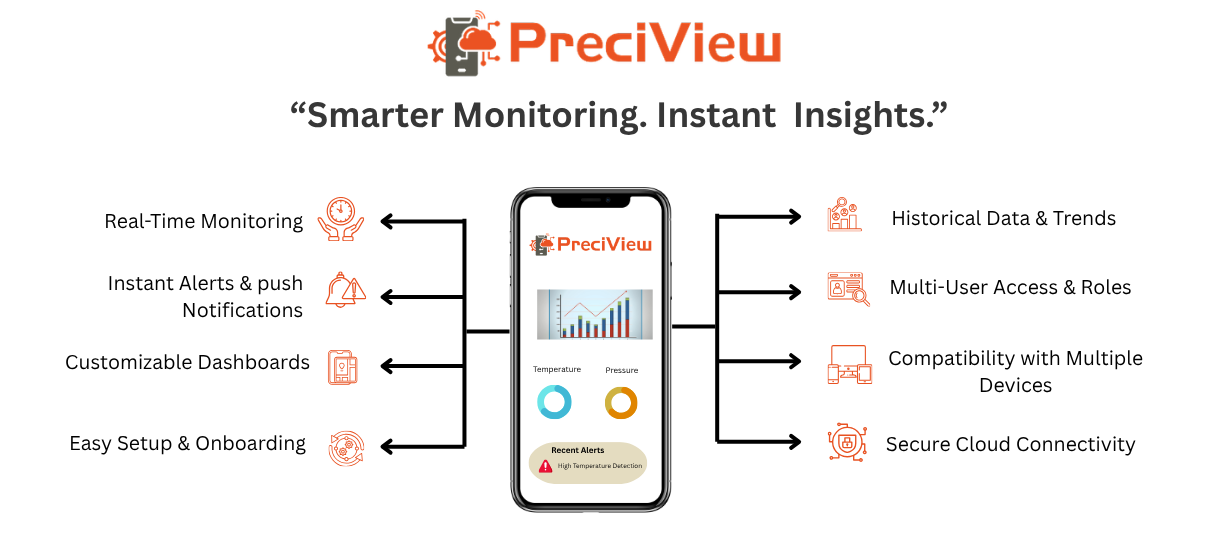 PreciView

“Smarter Monitoring. Instant Insights.”

Real-Time Monitoring

Instant Alerts & push Notifications

Customizable Dashboards

Easy Setup & Onboarding

PreciView

Temperature

Pressure

Recent Alerts

High Temperature Detection

Historical Data & Trends

Multi-User Access & Roles

Compatibility with Multiple Devices

Secure Cloud Connectivity